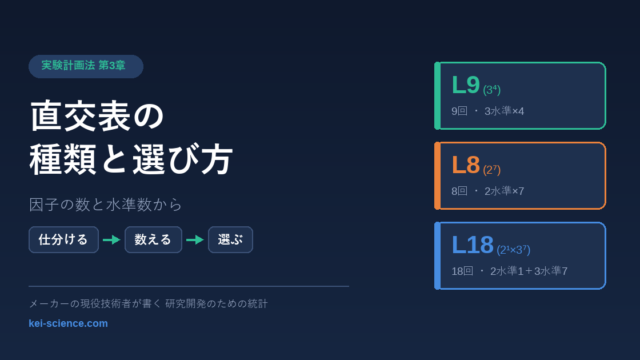 実験計画法 第3章

直交表の
種類と選び方

因子の数と水準数から

仕分ける → 数える → 選ぶ

メーカーの現役技術者が書く 研究開発のための統計

kei-science.com

L9 $(3^4)$
9回 ・ 3水準×4

L8 $(2^7)$
8回 ・ 2水準×7

L18 $(2^1 \times 3^7)$
18回 ・ 2水準1＋3水準7